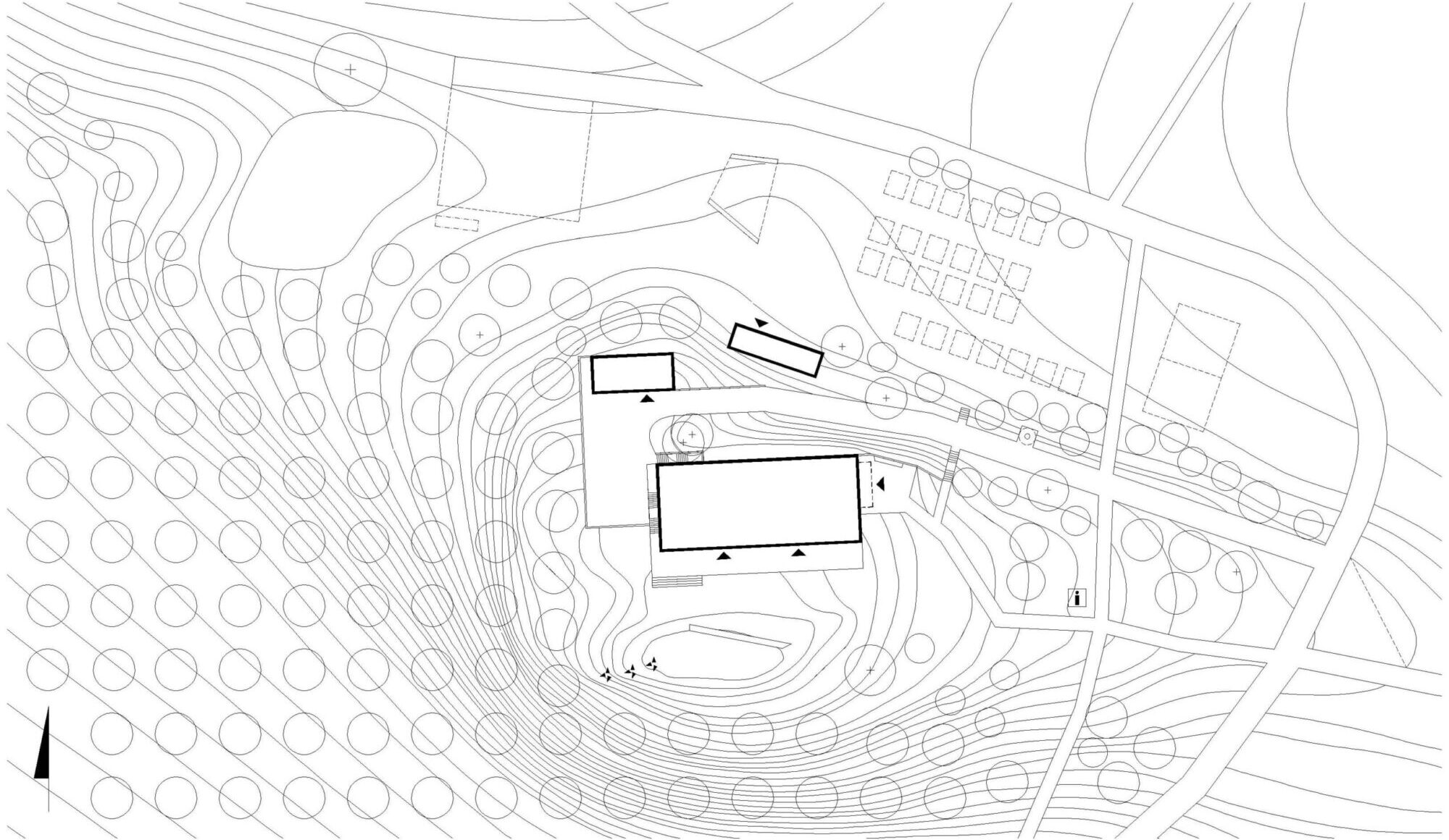 i